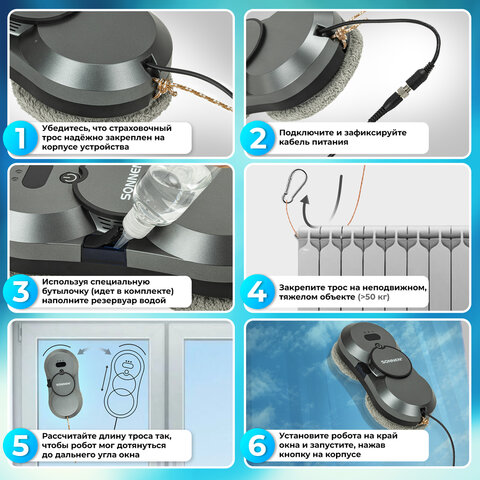 1
Убедитесь, что страховочный трос надёжно закреплен на корпусе устройства

2
Подключите и зафиксируйте кабель питания

SONNEN

3
Используя специальную бутылочку (идет в комплекте) наполните резервуар водой

4
Закрепите трос на неподвижном, тяжелом объекте (>50 кг)

SONNEN

5
Рассчитайте длину троса так, чтобы робот мог дотянуться до дальнего угла окна

SONNEN

6
Установите робота на край окна и запустите, нажав кнопку на корпусе