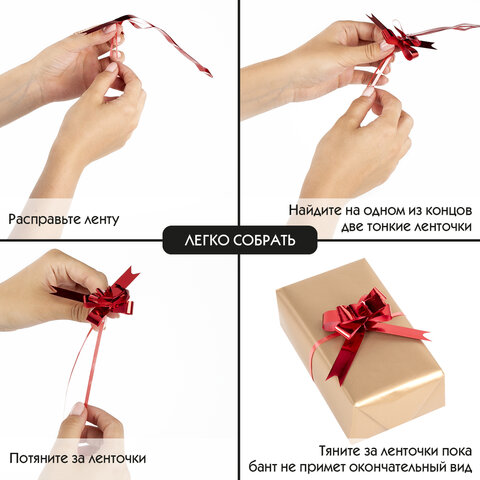 Расправьте ленту

Найдите на одном из концов две тонкие ленточки

ЛЕГКО СОБРАТЬ

Потяните за ленточки

Тяните за ленточки пока бант не примет окончательный вид