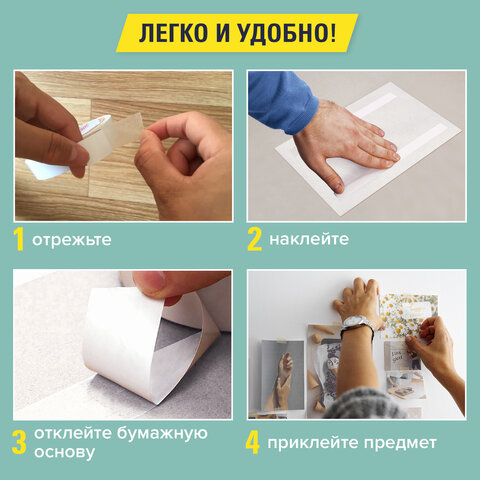 ЛЕГКО И УДОБНО!

1 отрежьте

2 наклейте

3 отклейте бумажную основу

4 приклейте предмет